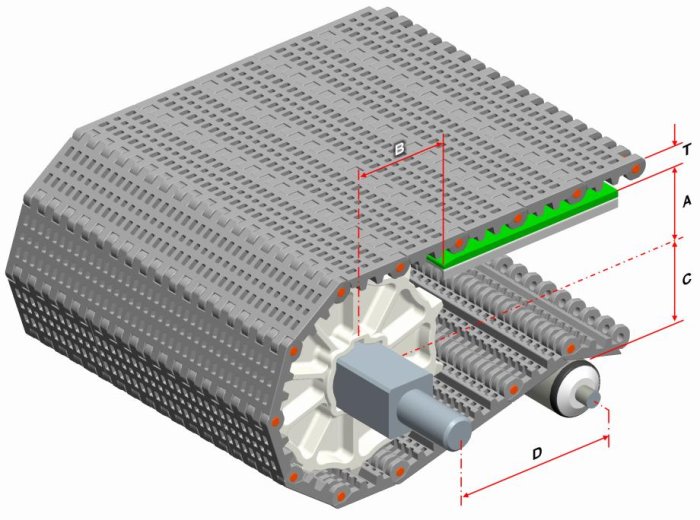 B
T
A
C
D