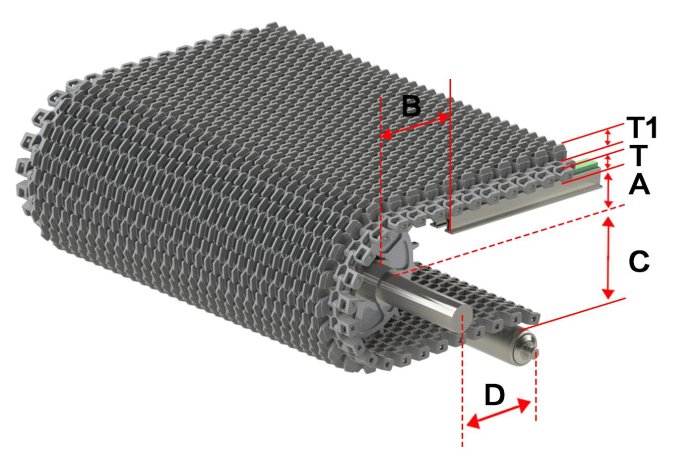 B
T1
T
A
C
D